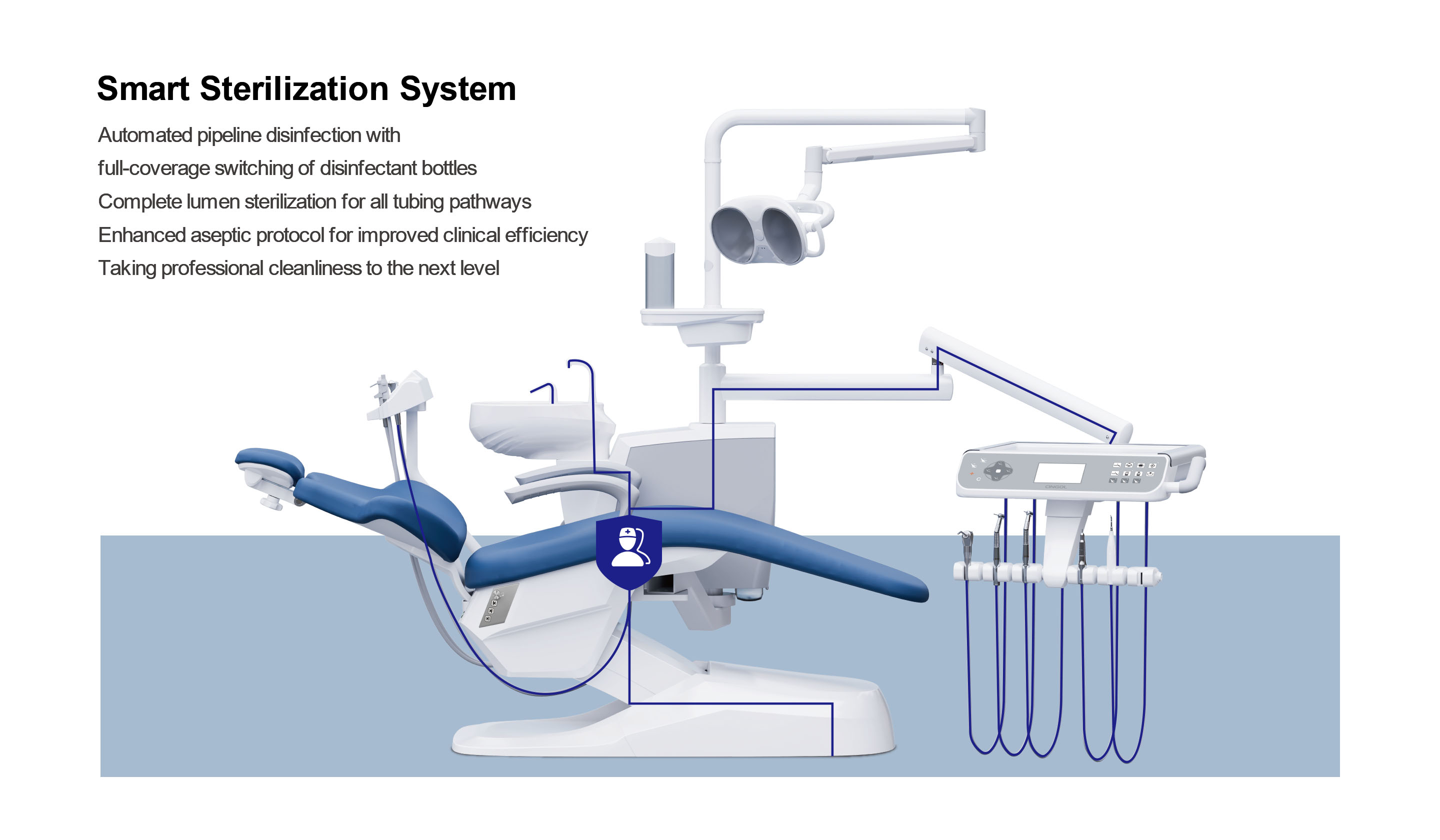 Smart Sterilization System

Automated pipeline disinfection with
full-coverage switching of disinfectant bottles
Complete lumen sterilization for all tubing pathways
Enhanced aseptic protocol for improved clinical efficiency
Taking professional cleanliness to the next level